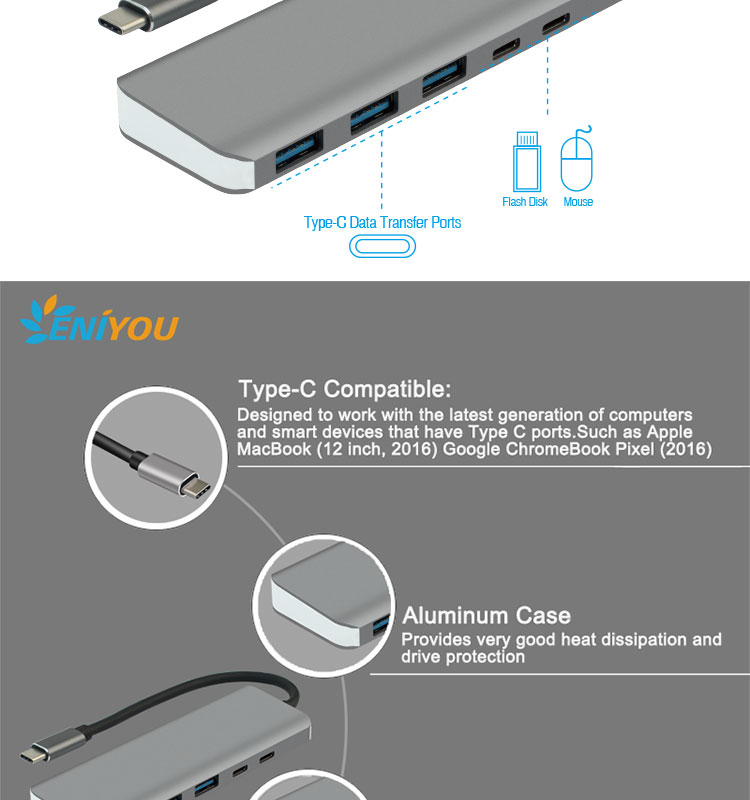 Flash Disk Mouse

Type-C Data Transfer Ports

ENIYOU

Type-C Compatible:
Designed to work with the latest generation of computers and smart devices that have Type C ports.Such as Apple MacBook (12 inch, 2016) Google ChromeBook Pixel (2016)

Aluminum Case
Provides very good heat dissipation and drive protection