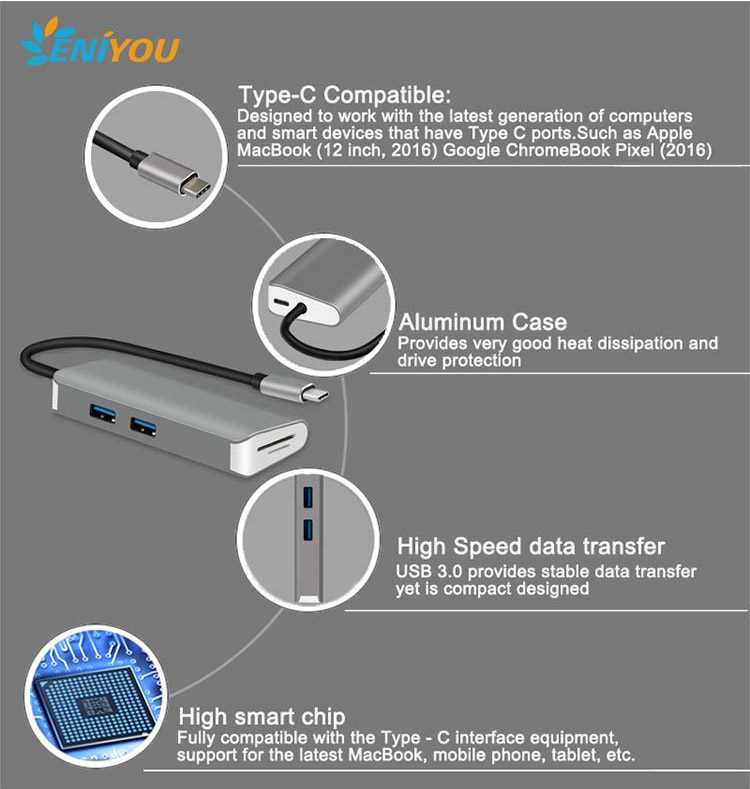 ENIYOU

Type-C Compatible:
Designed to work with the latest generation of computers and smart devices that have Type C ports.Such as Apple MacBook (12 inch, 2016) Google ChromeBook Pixel (2016)

Aluminum Case
Provides very good heat dissipation and drive protection

High Speed data transfer
USB 3.0 provides stable data transfer yet is compact designed

High smart chip
Fully compatible with the Type - C interface equipment, support for the latest MacBook, mobile phone, tablet, etc.